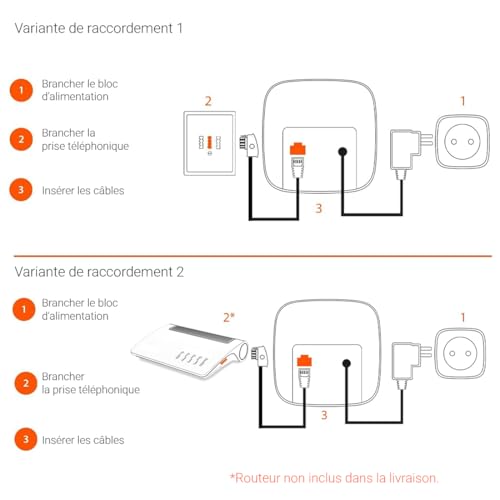 Variante de raccordement 1

1 Brancher le bloc d'alimentation

2 Brancher la prise téléphonique

3 Insérer les câbles

2

1

3

Variante de raccordement 2

1 Brancher le bloc d'alimentation

2 Brancher la prise téléphonique

3 Insérer les câbles

2*

1

3

*Routeur non inclus dans la livraison.