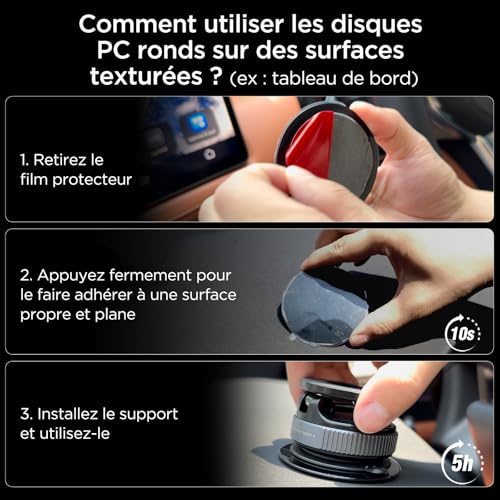 Comment utiliser les disques PC ronds sur des surfaces texturées ? (ex : tableau de bord)

1. Retirez le film protecteur

2. Appuyez fermement pour le faire adhérer à une surface propre et plane

10s

3. Installez le support et utilisez-le

5h