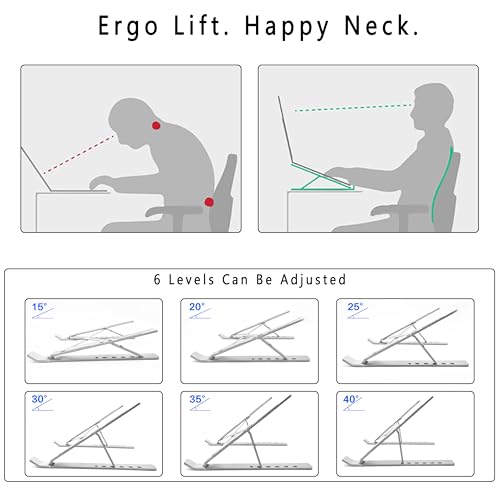 Ergo Lift. Happy Neck.

6 Levels Can Be Adjusted

15°

20°

25°

30°

35°

40°