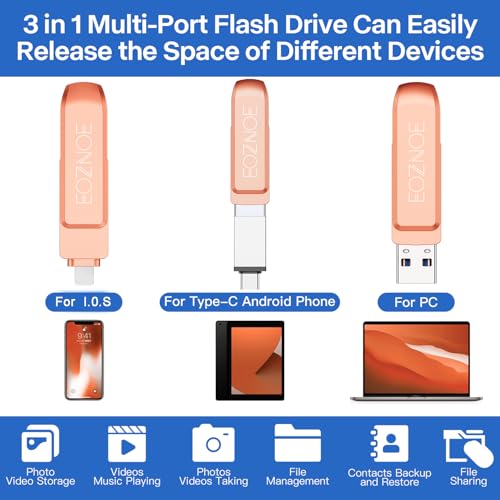 3 in 1 Multi-Port Flash Drive Can Easily Release the Space of Different Devices

EOZNOE

EOZNOE

EOZNOE

For I.O.S

For Type-C Android Phone

For PC

9:41

Photo Video Storage

Videos Music Playing

Photos Videos Taking

File Management

Contacts Backup and Restore

File Sharing