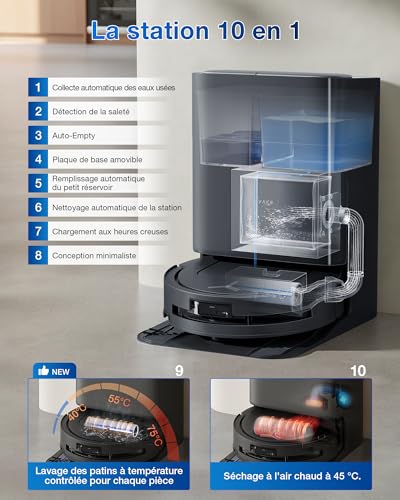 La station 10 en 1

1 Collecte automatique des eaux usées
2 Détection de la saleté
3 Auto-Empty
4 Plaque de base amovible
5 Remplissage automatique du petit réservoir
6 Nettoyage automatique de la station
7 Chargement aux heures creuses
8 Conception minimaliste

NEW
9
40°C
55°C
75°C
Lavage des patins à température contrôlée pour chaque pièce

10
Séchage à l'air chaud à 45 °C.