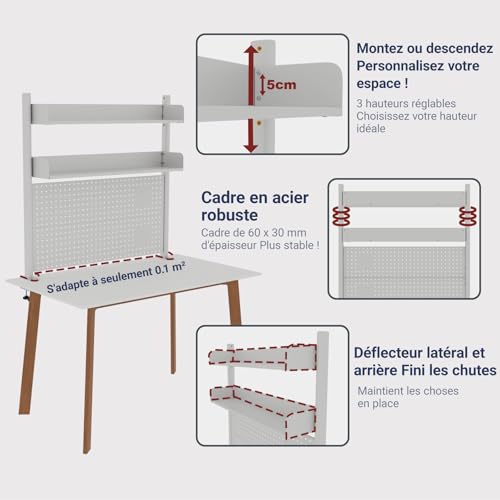 5cm

Montez ou descendez Personnalisez votre espace !

3 hauteurs réglables Choisissez votre hauteur idéale

Cadre en acier robuste

Cadre de 60 x 30 mm d'épaisseur Plus stable !

S'adapte à seulement 0.1 m²

Déflecteur latéral et arrière Fini les chutes

Maintient les choses en place