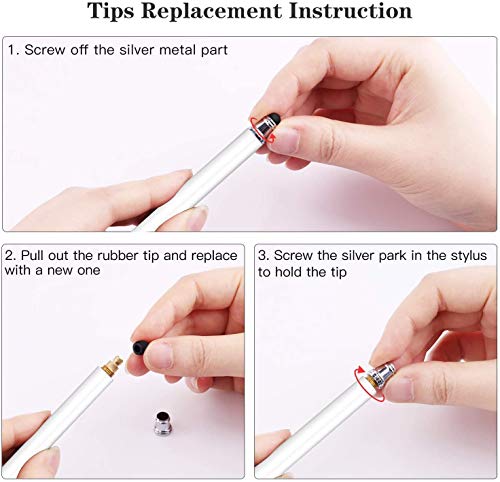 Tips Replacement Instruction

1. Screw off the silver metal part

2. Pull out the rubber tip and replace with a new one

3. Screw the silver park in the stylus to hold the tip