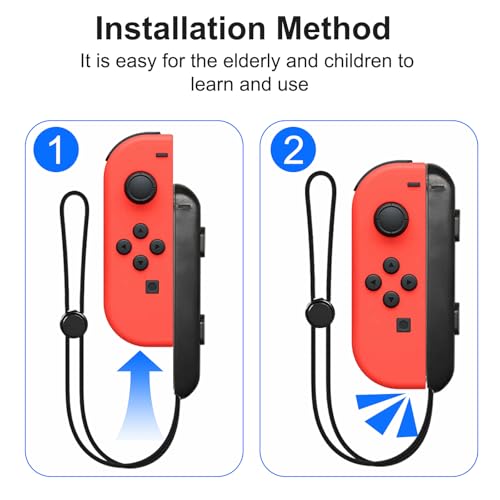 Installation Method

It is easy for the elderly and children to learn and use

1

2