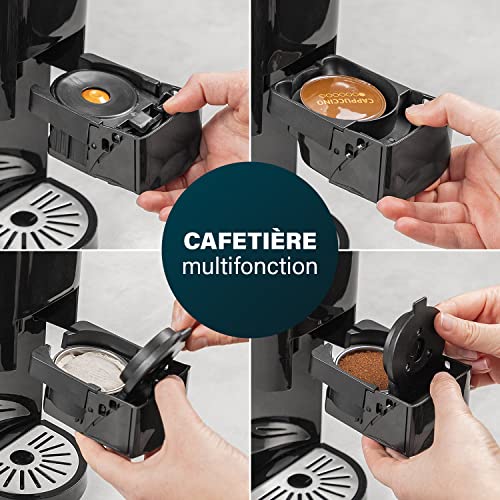 CAPPUCCINO

CAFETIÈRE
multifonction