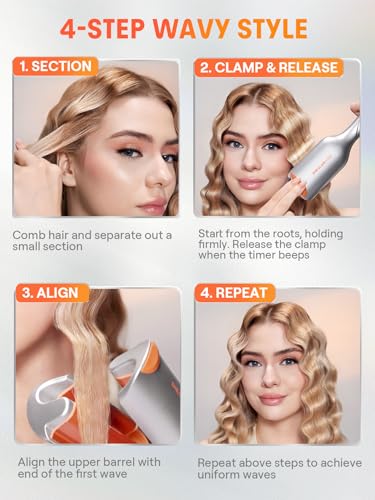 4-STEP WAVY STYLE

1. SECTION

Comb hair and separate out a small section

2. CLAMP & RELEASE

Start from the roots, holding firmly. Release the clamp when the timer beeps

3. ALIGN

Align the upper barrel with end of the first wave

4. REPEAT

Repeat above steps to achieve uniform waves