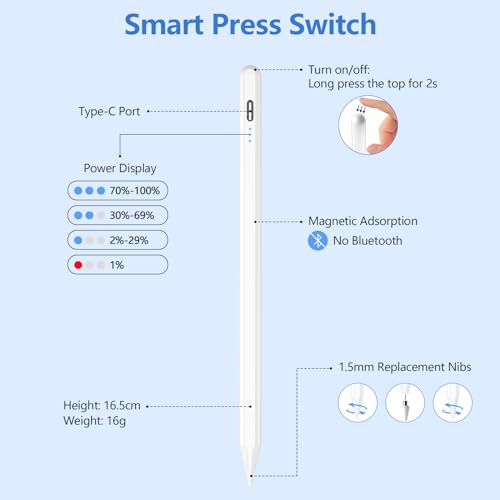 Smart Press Switch

Turn on/off:
Long press the top for 2s

Type-C Port

Power Display

70%-100%

30%-69%

2%-29%

1%

Magnetic Adsorption

No Bluetooth

1.5mm Replacement Nibs

Height: 16.5cm
Weight: 16g