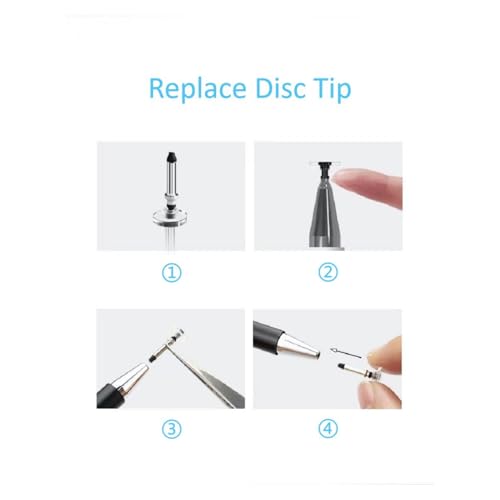 Replace Disc Tip

①

②

③

④